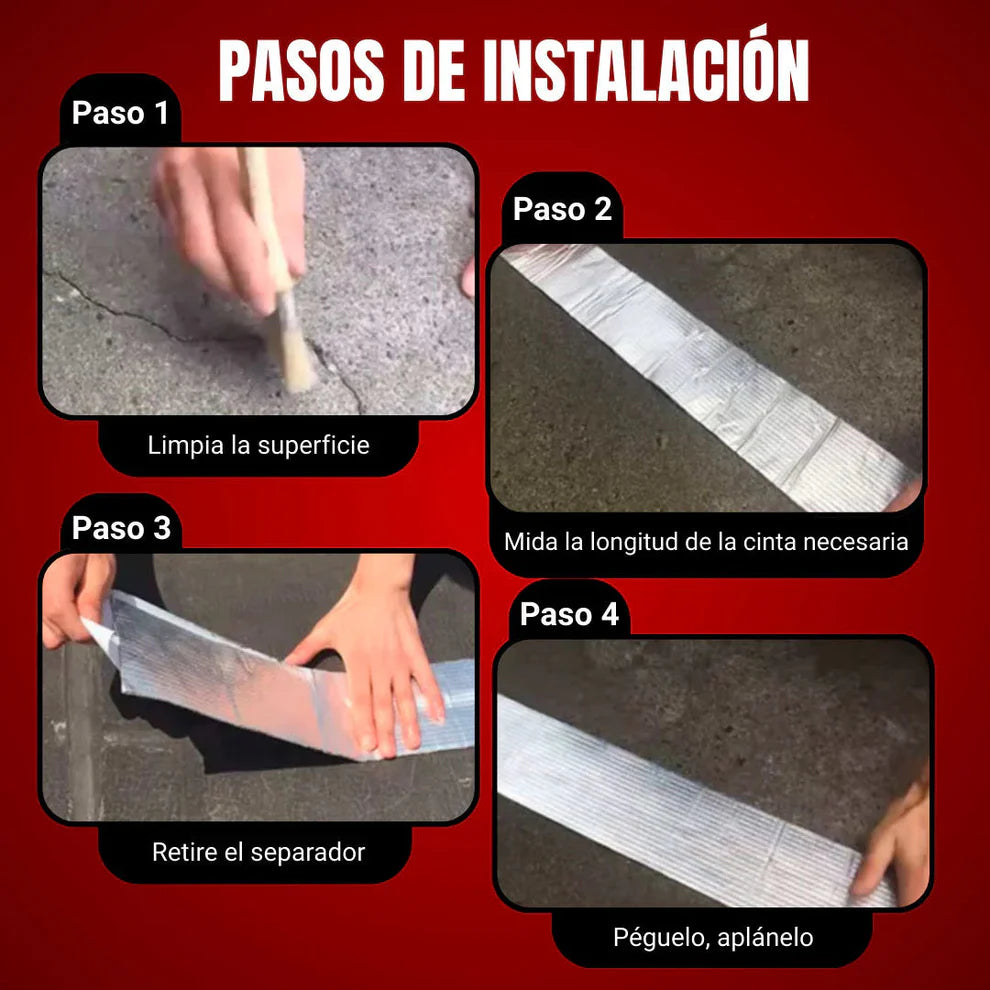 PASOS DE INSTALACIÓN

Paso 1

Limpia la superficie

Paso 2

Mida la longitud de la cinta necesaria

Paso 3

Retire el separador

Paso 4

Péguelo, aplánelo