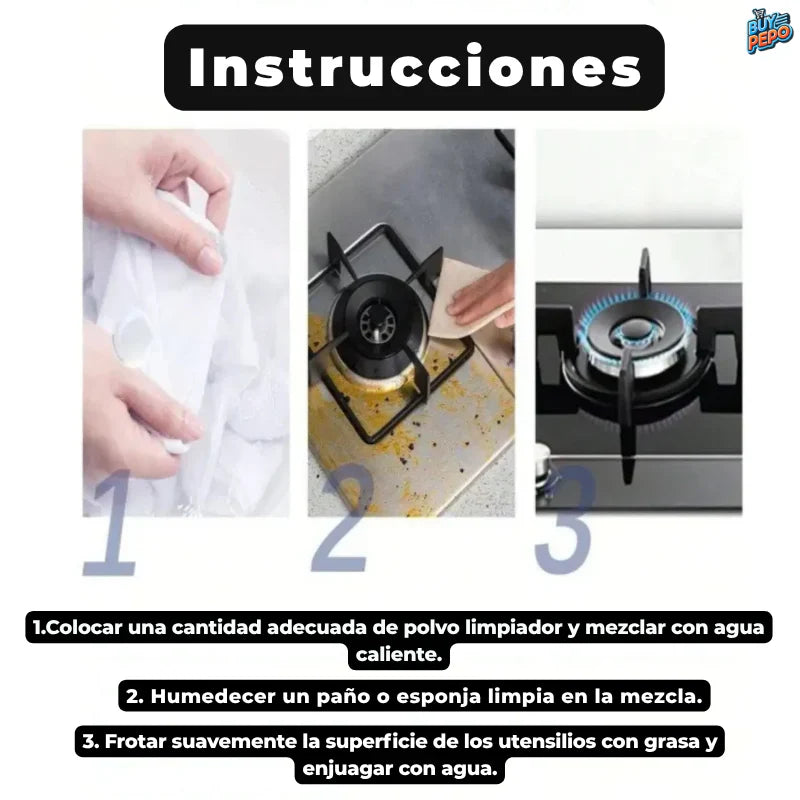 BUY PEPO

Instrucciones

1

2

3

1.Colocar una cantidad adecuada de polvo limpiador y mezclar con agua caliente.

2. Humedecer un paño o esponja limpia en la mezcla.

3. Frotar suavemente la superficie de los utensilios con grasa y enjuagar con agua.