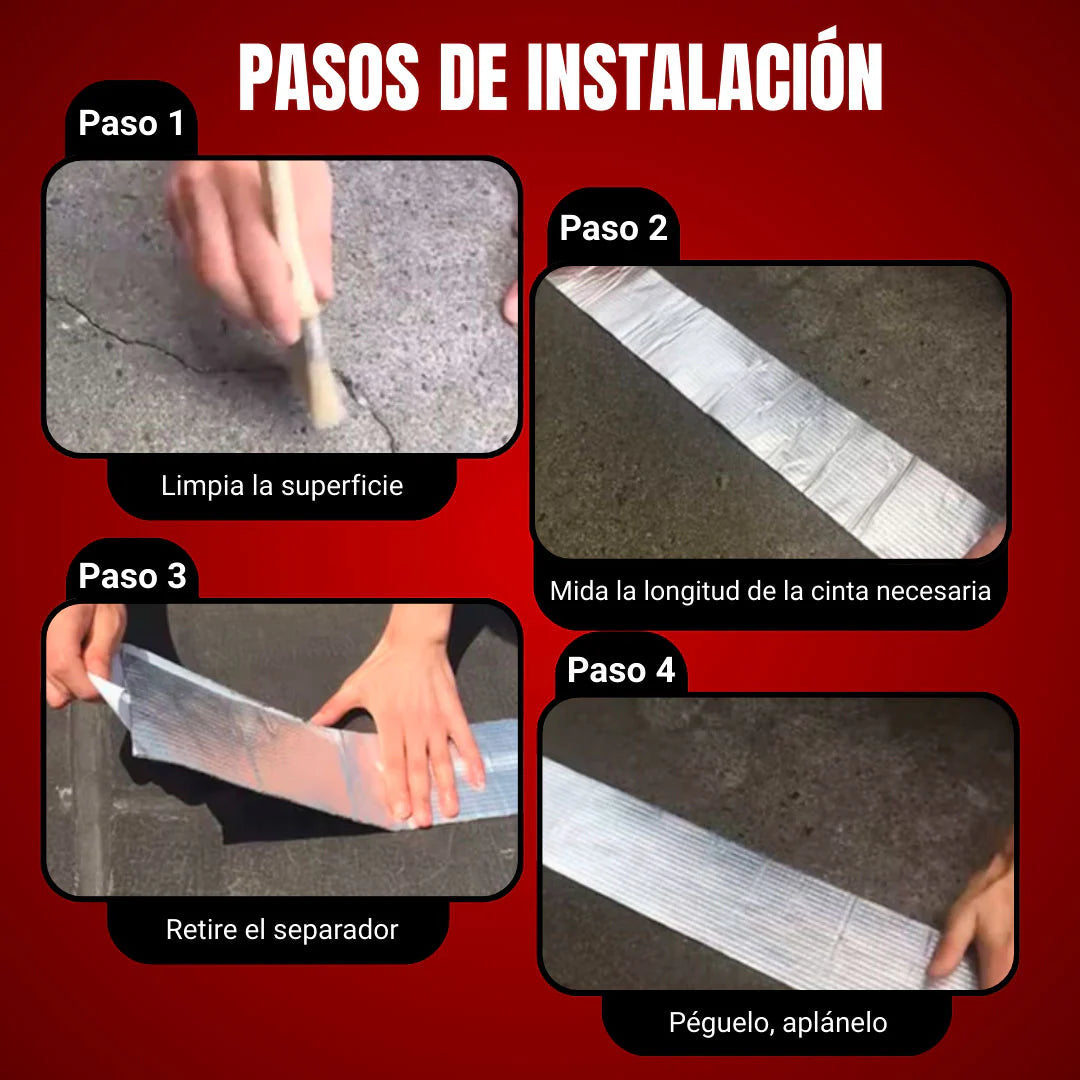 PASOS DE INSTALACIÓN

Paso 1

Limpia la superficie

Paso 2

Mida la longitud de la cinta necesaria

Paso 3

Retire el separador

Paso 4

Péguelo, aplánelo